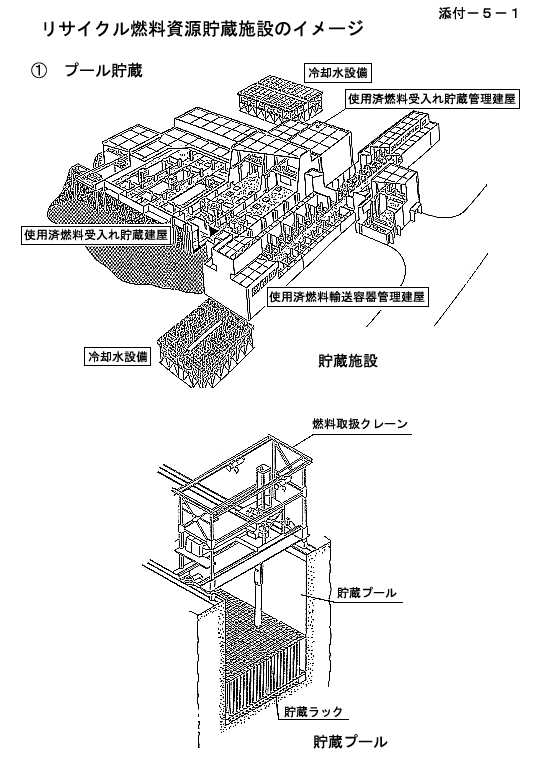 添付－５－１

リサイクル燃料資源貯蔵施設のイメージ

① プール貯蔵

冷却水設備

使用済燃料受入れ貯蔵管理建屋

使用済燃料受入れ貯蔵建屋

使用済燃料輸送容器管理建屋

冷却水設備

貯蔵施設

燃料取扱クレーン

貯蔵プール

貯蔵ラック

貯蔵プール