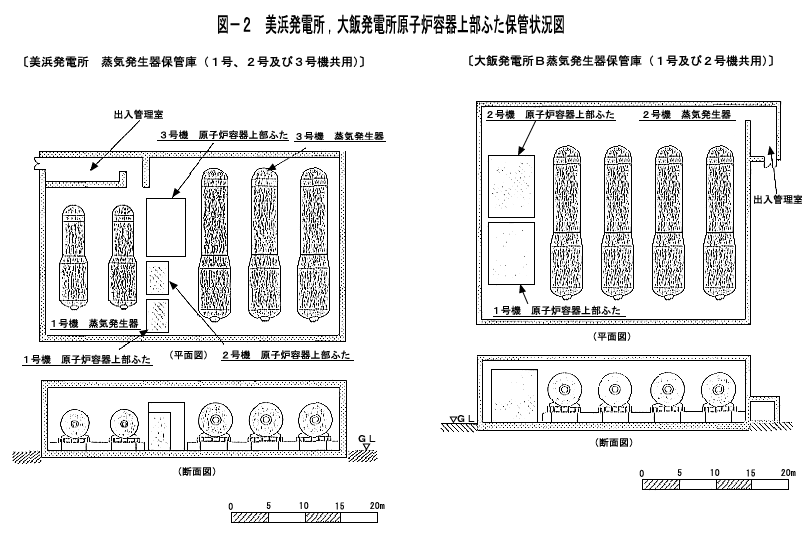 図－２　美浜発電所，大飯発電所原子炉容器上部ふた保管状況図

〔美浜発電所　蒸気発生器保管庫（１号、２号及び３号機共用）〕

出入管理室

３号機　原子炉容器上部ふた

３号機　蒸気発生器

１号機　蒸気発生器

１号機　原子炉容器上部ふた

（平面図）

２号機　原子炉容器上部ふた

ＧＬ

（断面図）

0　5　10　15　20m

〔大飯発電所Ｂ蒸気発生器保管庫（１号及び２号機共用）〕

２号機　原子炉容器上部ふた

２号機　蒸気発生器

出入管理室

１号機　原子炉容器上部ふた

（平面図）

▽ＧＬ

（断面図）

0　5　10　15　20m